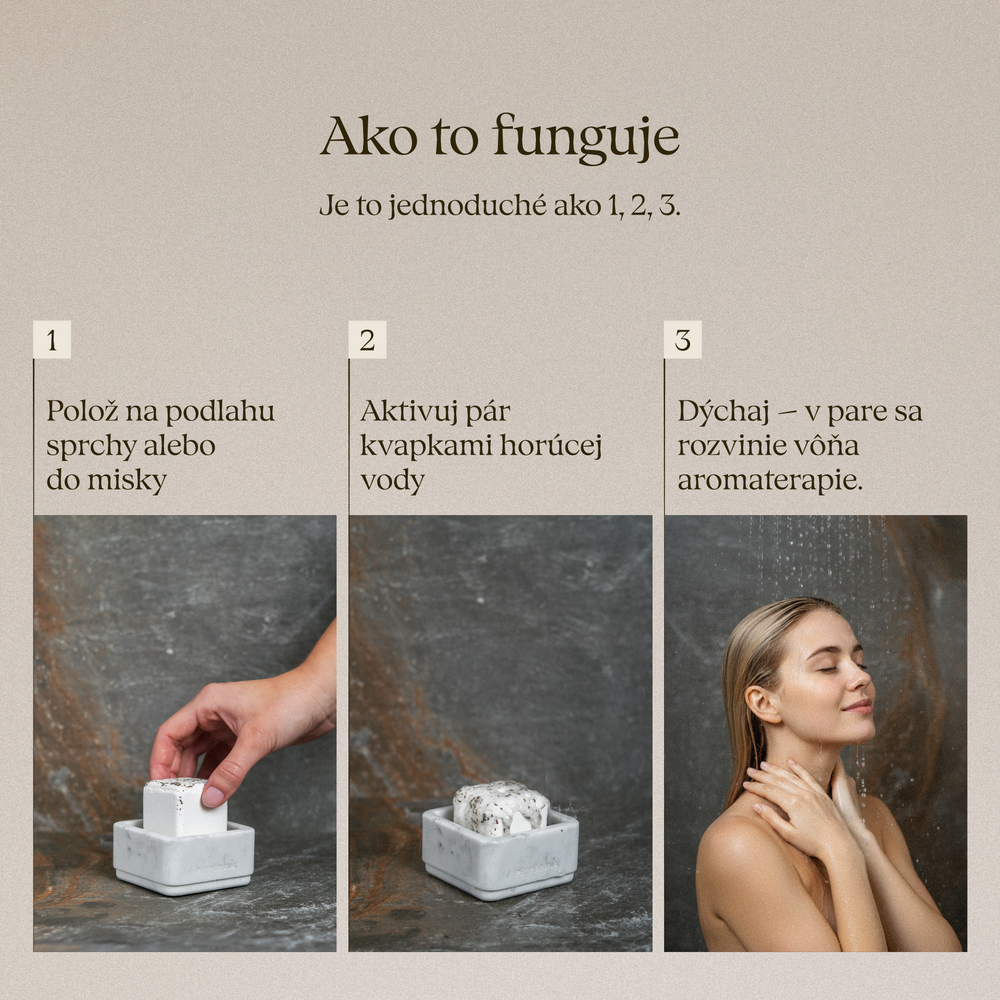 Ako to funguje

Je to jednoduché ako 1, 2, 3.

1

Polož na podlahu sprchy alebo do misky

2

Aktivuj pár kvapkami horúcej vody

3

Dýchaj – v pare sa rozvinie vôňa aromaterapie.